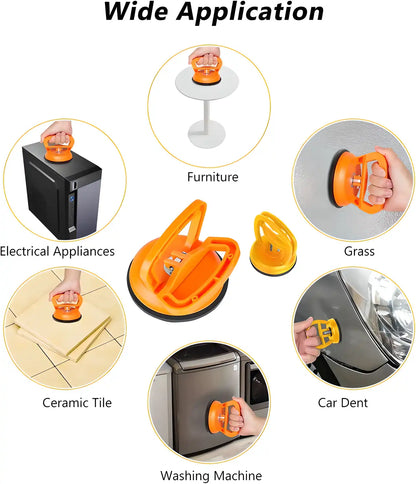 Wide Application

Furniture

Electrical Appliances

Grass

Ceramic Tile

Car Dent

Washing Machine