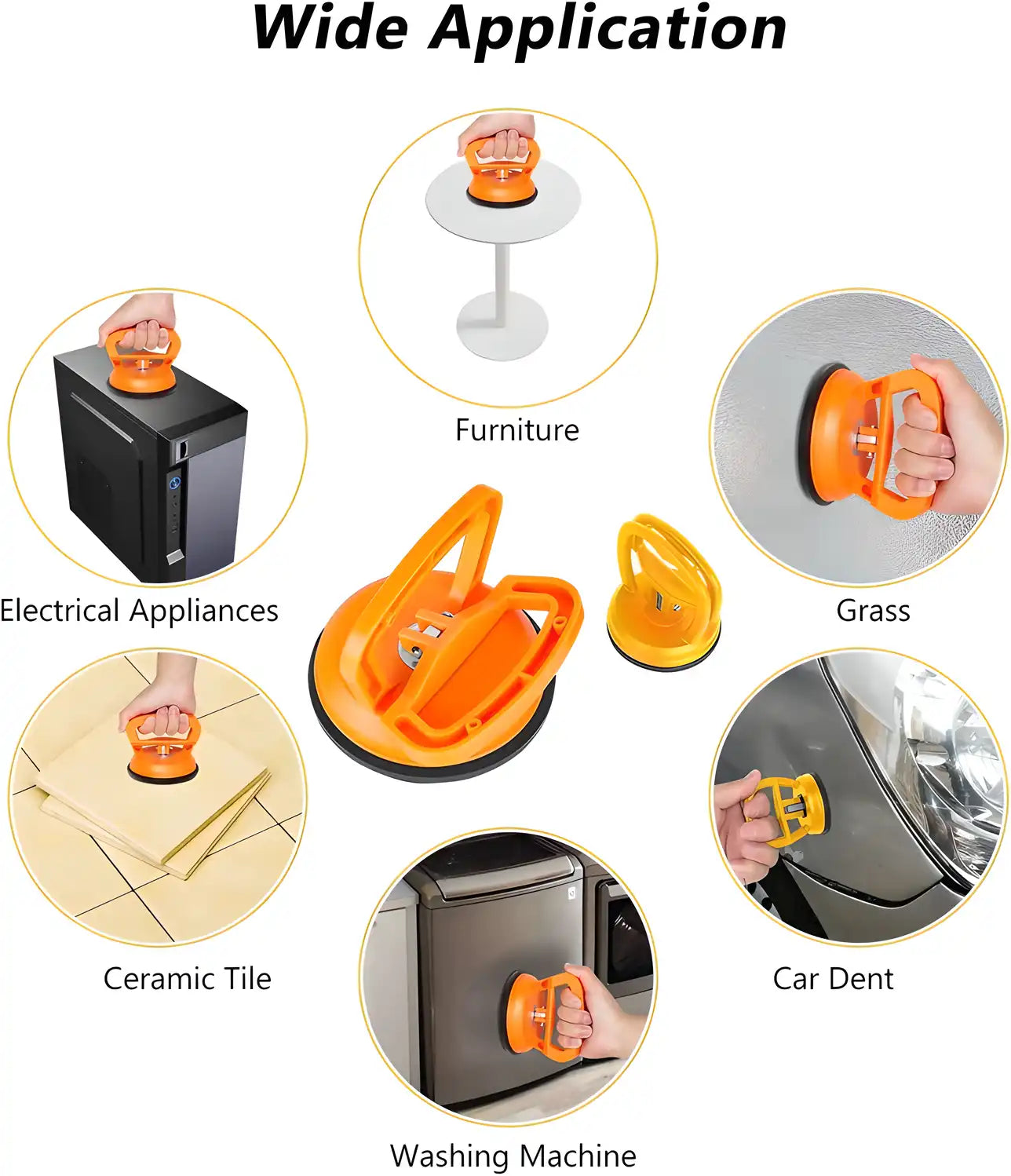 Wide Application

Furniture

Electrical Appliances

Grass

Ceramic Tile

Car Dent

Washing Machine